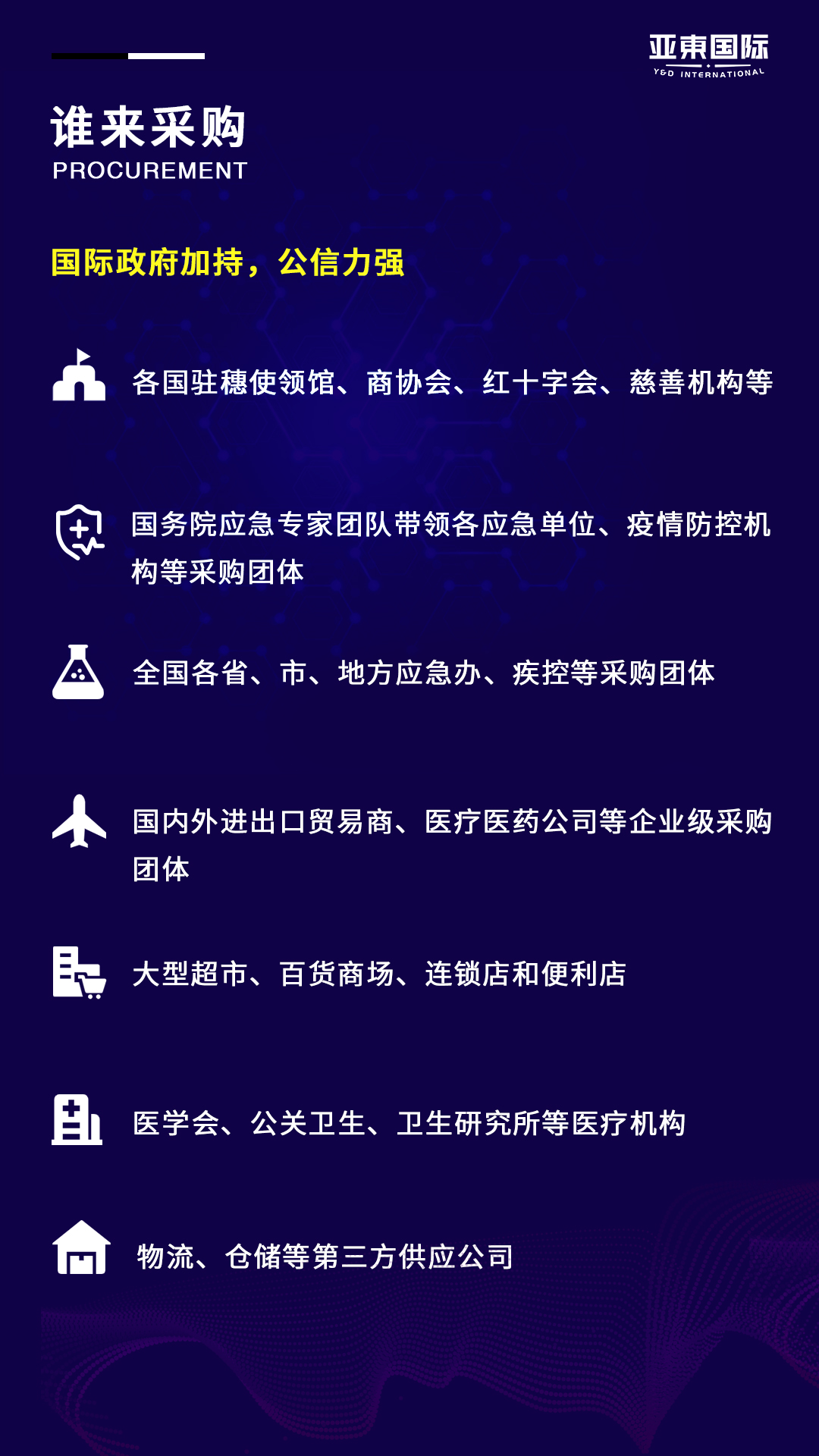 亚東国际
Y&D INTERNATIONAL

谁来采购
PROCUREMENT

国际政府加持，公信力强

各国驻穗使领馆、商协会、红十字会、慈善机构等

国务院应急专家团队带领各应急单位、疫情防控机构等采购团体

全国各省、市、地方应急办、疾控等采购团体

国内外进出口贸易商、医疗医药公司等企业级采购团体

大型超市、百货商场、连锁店和便利店

医学会、公关卫生、卫生研究所等医疗机构

物流、仓储等第三方供应公司